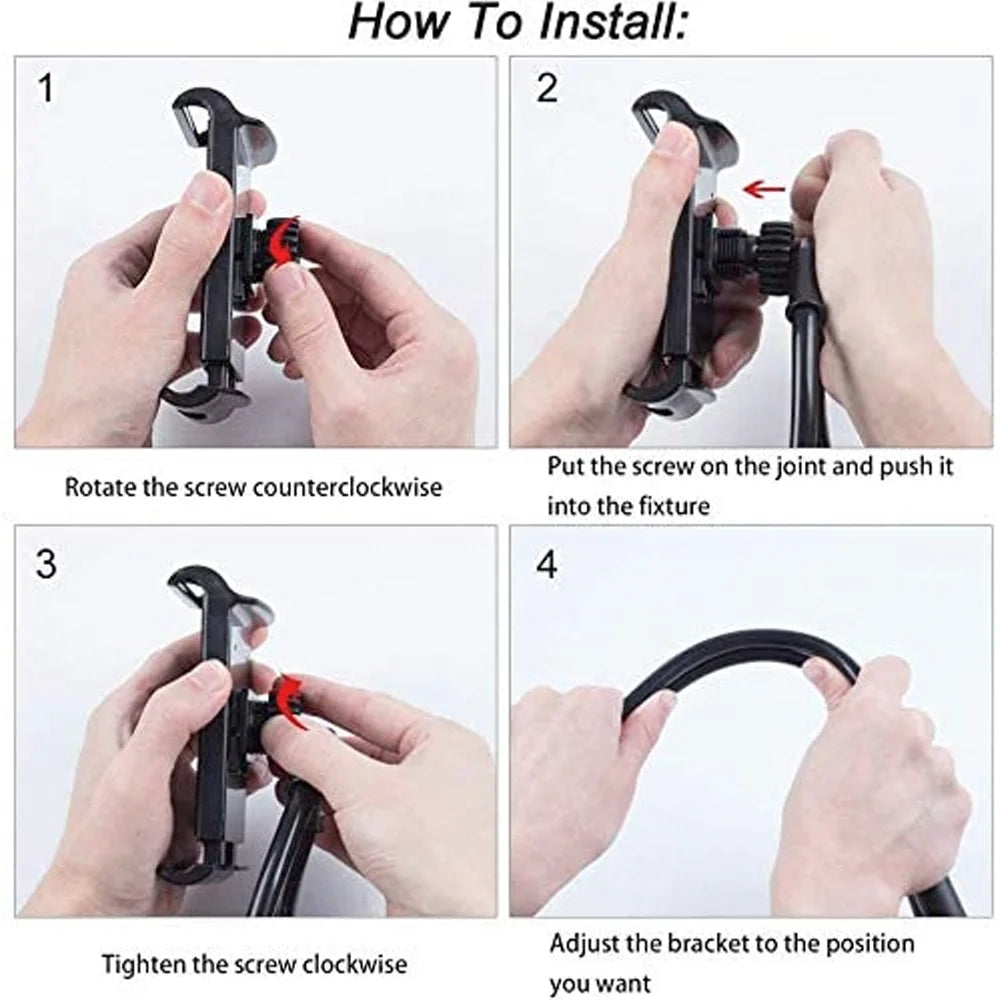 How To Install:

1

Rotate the screw counterclockwise

2

Put the screw on the joint and push it into the fixture

3

Tighten the screw clockwise

4

Adjust the bracket to the position you want