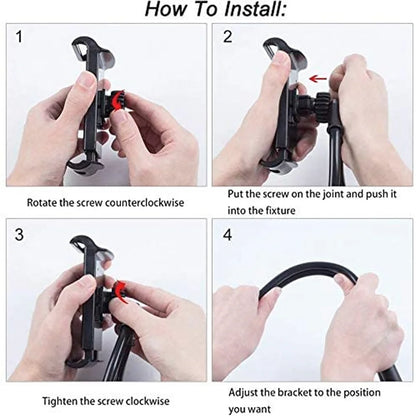 How To Install:

1

Rotate the screw counterclockwise

2

Put the screw on the joint and push it into the fixture

3

Tighten the screw clockwise

4

Adjust the bracket to the position you want