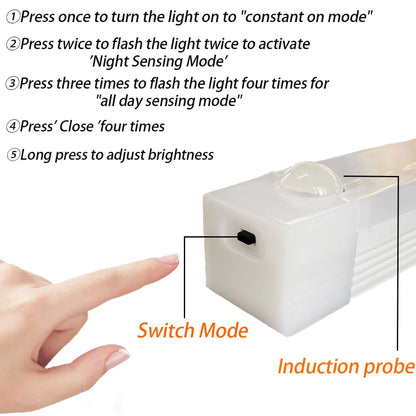 ①Press once to turn the light on to "constant on mode"

②Press twice to flash the light twice to activate 'Night Sensing Mode'

③Press three times to flash the light four times for "all day sensing mode"

④Press' Close 'four times

⑤Long press to adjust brightness

Switch Mode

Induction probe